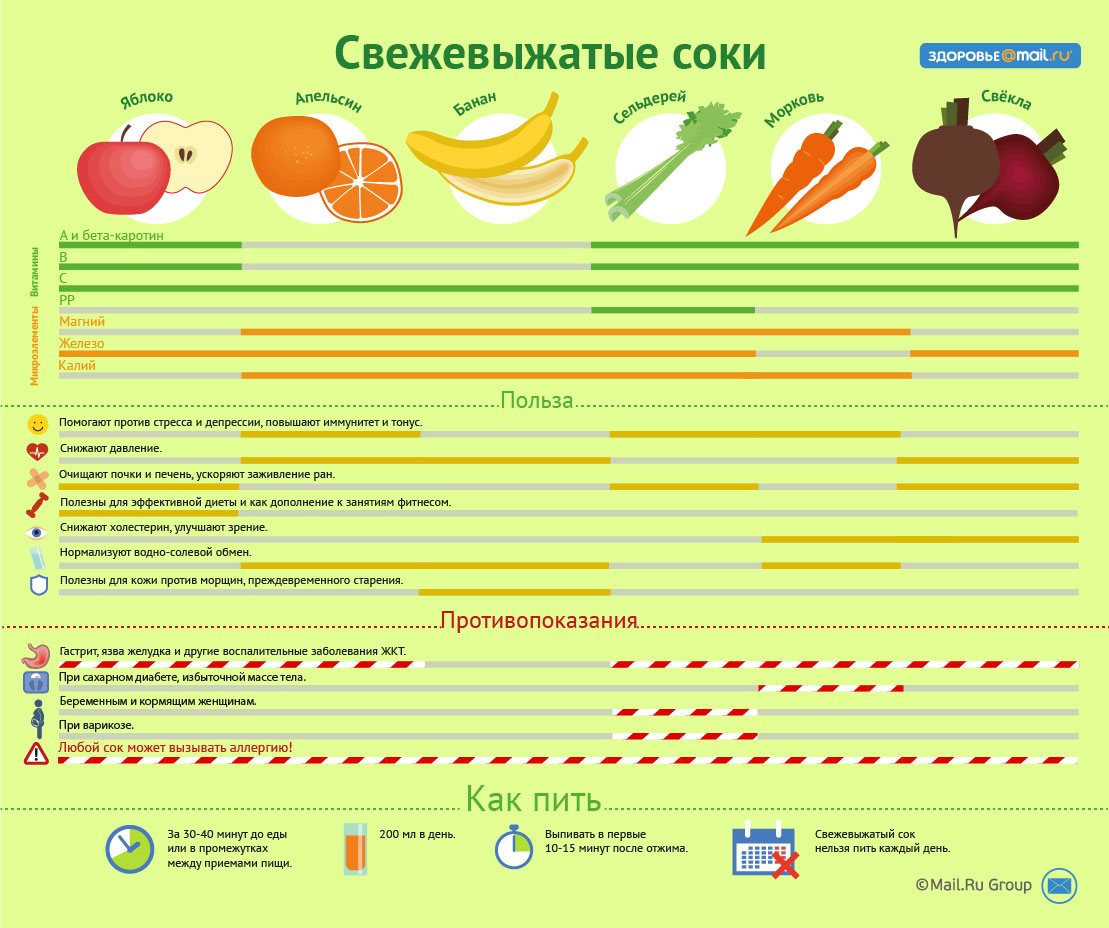 Свежевыжатые соки

ЗДОРОВЬЕ@mail.ru

Яблоко
Апельсин
Банан
Сельдерей
Морковь
Свёкла

Витамины
А и бета-каротин
В
С
РР

Микроэлементы
Магний
Железо
Калий

Польза

Помогают против стресса и депрессии, повышают иммунитет и тонус.
Снижают давление.
Очищают почки и печень, ускоряют заживление ран.
Полезны для эффективной диеты и как дополнение к занятиям фитнесом.
Снижают холестерин, улучшают зрение.
Нормализуют водно-солевой обмен.
Полезны для кожи против морщин, преждевременного старения.

Противопоказания

Гастрит, язва желудка и другие воспалительные заболевания ЖКТ.
При сахарном диабете, избыточной массе тела.
Беременным и кормящим женщинам.
При варикозе.
Любой сок может вызывать аллергию!

Как пить

За 30-40 минут до еды или в промежутках между приемами пищи.

200 мл в день.

Выпивать в первые 10-15 минут после отжима.

Свежевыжатый сок нельзя пить каждый день.

©Mail.Ru Group