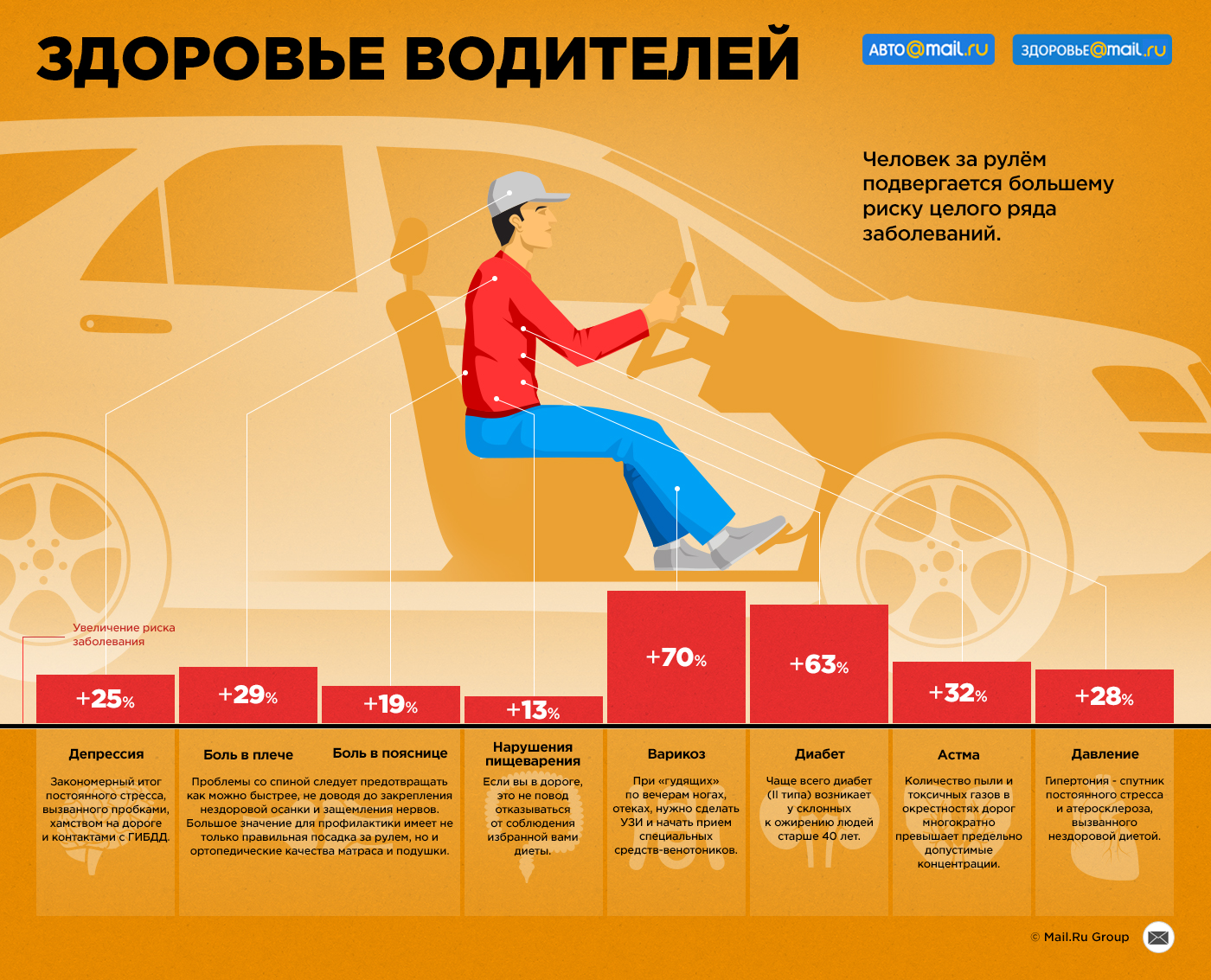 ЗДОРОВЬЕ ВОДИТЕЛЕЙ

АВТО@mail.ru ЗДОРОВЬЕ@mail.ru

Человек за рулём подвергается большему риску целого ряда заболеваний.

Увеличение риска заболевания

+25%

+29%

+19%

+13%

+70%

+63%

+32%

+28%

Депрессия

Закономерный итог постоянного стресса, вызванного пробками, хамством на дороге и контактами с ГИБДД.

Боль в плече

Боль в пояснице

Проблемы со спиной следует предотвращать как можно быстрее, не доводя до закрепления нездоровой осанки и защемления нервов. Большое значение для профилактики имеет не только правильная посадка за рулем, но и ортопедические качества матраса и подушки.

Нарушения пищеварения

Если вы в дороге, это не повод отказываться от соблюдения избранной вами диеты.

Варикоз

При «гудящих» по вечерам ногах, отеках, нужно сделать УЗИ и начать прием специальных средств-венотоников.

Диабет

Чаще всего диабет (II типа) возникает у склонных к ожирению людей старше 40 лет.

Астма

Количество пыли и токсичных газов в окрестностях дорог многократно превышает предельно допустимые концентрации.

Давление

Гипертония - спутник постоянного стресса и атеросклероза, вызванного нездоровой диетой.

© Mail.Ru Group