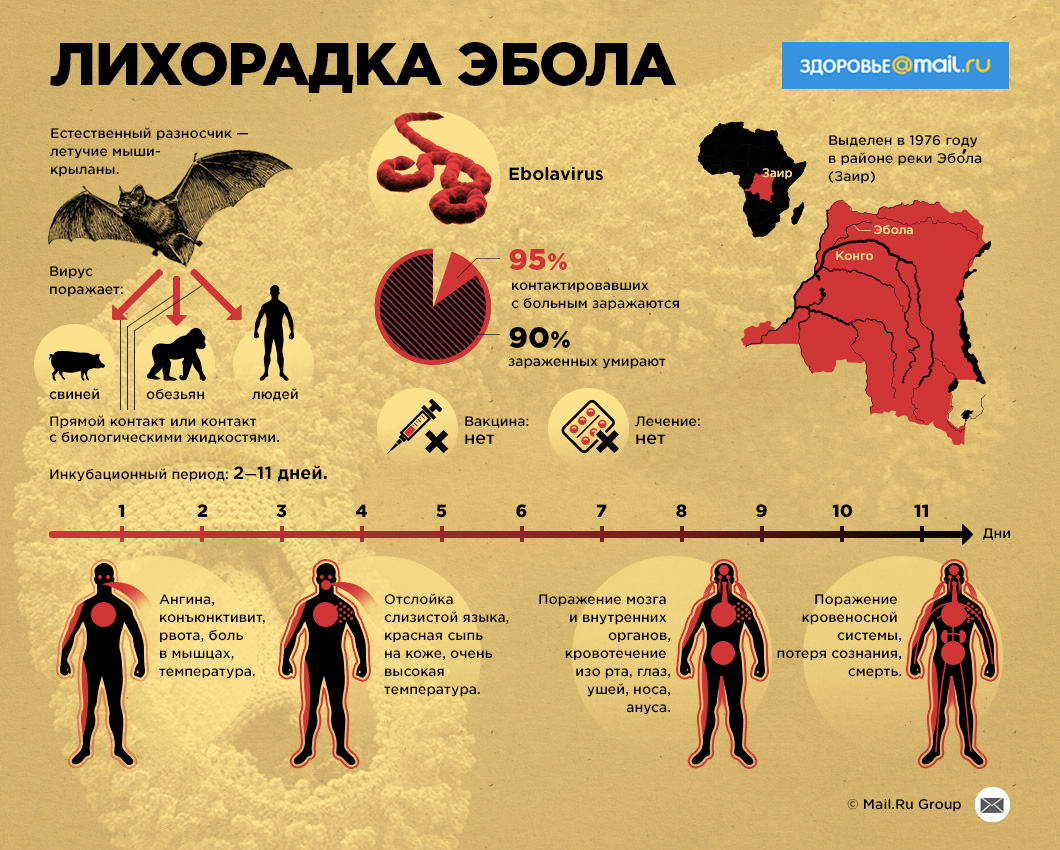 ЛИХОРАДКА ЭБОЛА

ЗДОРОВЬЕ@mail.ru

Естественный разносчик — летучие мыши-крыланы.

Вирус поражает:

свиней

обезьян

людей

Прямой контакт или контакт с биологическими жидкостями.

Инкубационный период: 2—11 дней.

Ebolavirus

95%
контактировавших с больным заражаются

90%
зараженных умирают

Вакцина: нет

Лечение: нет

Выделен в 1976 году в районе реки Эбола (Заир)

Заир

Эбола

Конго

1 2 3 4 5 6 7 8 9 10 11 Дни

Ангина, конъюнктивит, рвота, боль в мышцах, температура.

Отслойка слизистой языка, красная сыпь на коже, очень высокая температура.

Поражение мозга и внутренних органов, кровотечение изо рта, глаз, ушей, носа, ануса.

Поражение кровеносной системы, потеря сознания, смерть.

© Mail.Ru Group